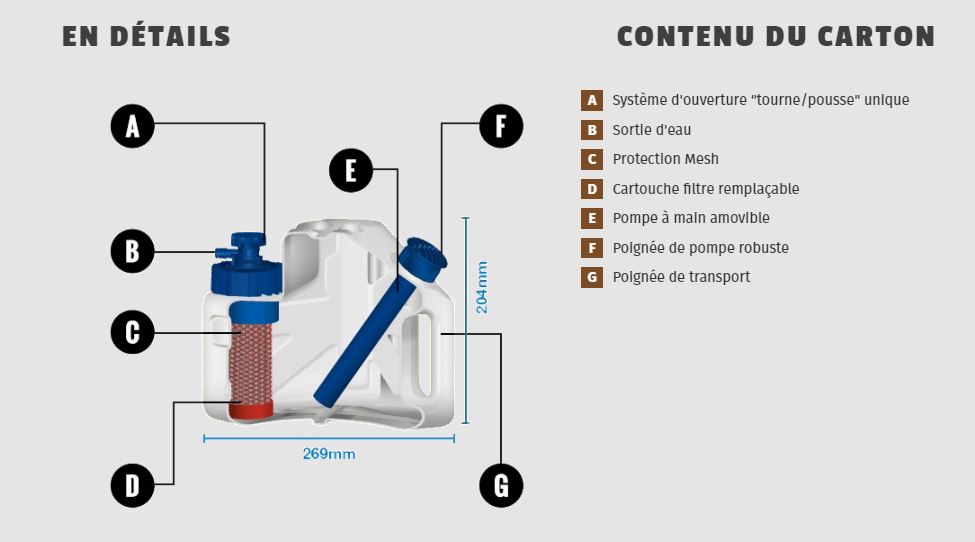 EN DÉTAILS

A

B

C

D

E

F

G

204mm

269mm

CONTENU DU CARTON

A Système d'ouverture "tourne/pousse" unique
B Sortie d'eau
C Protection Mesh
D Cartouche filtre remplaçable
E Pompe à main amovible
F Poignée de pompe robuste
G Poignée de transport