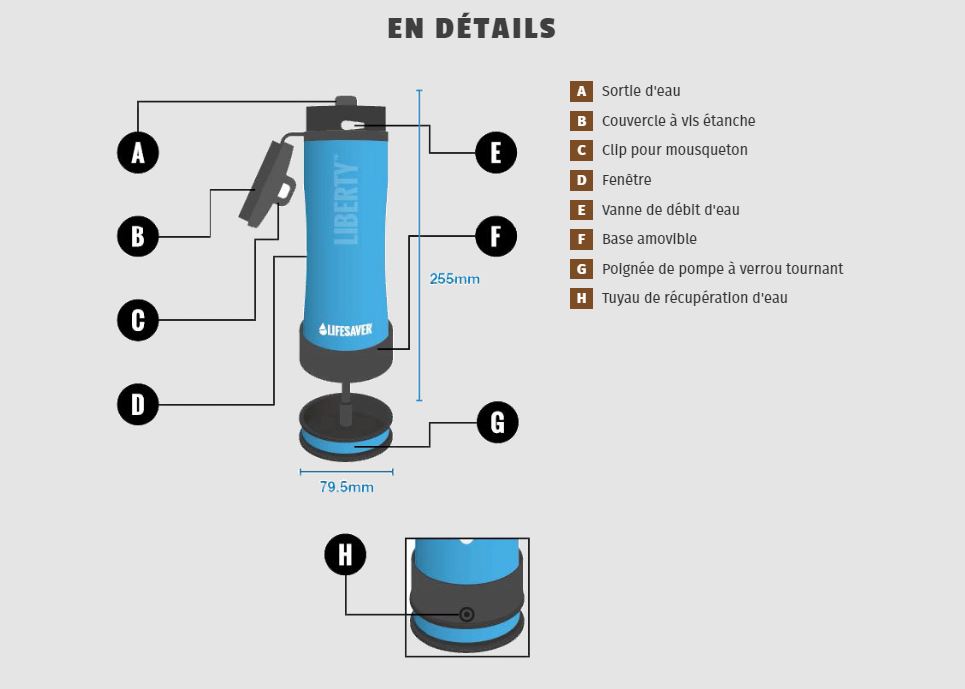 EN DÉTAILS

A
B
C
D
E
F
G
H

LIBERTY

LIFESAVER

255mm

79.5mm

A Sortie d'eau
B Couvercle à vis étanche
C Clip pour mousqueton
D Fenêtre
E Vanne de débit d'eau
F Base amovible
G Poignée de pompe à verrou tournant
H Tuyau de récupération d'eau